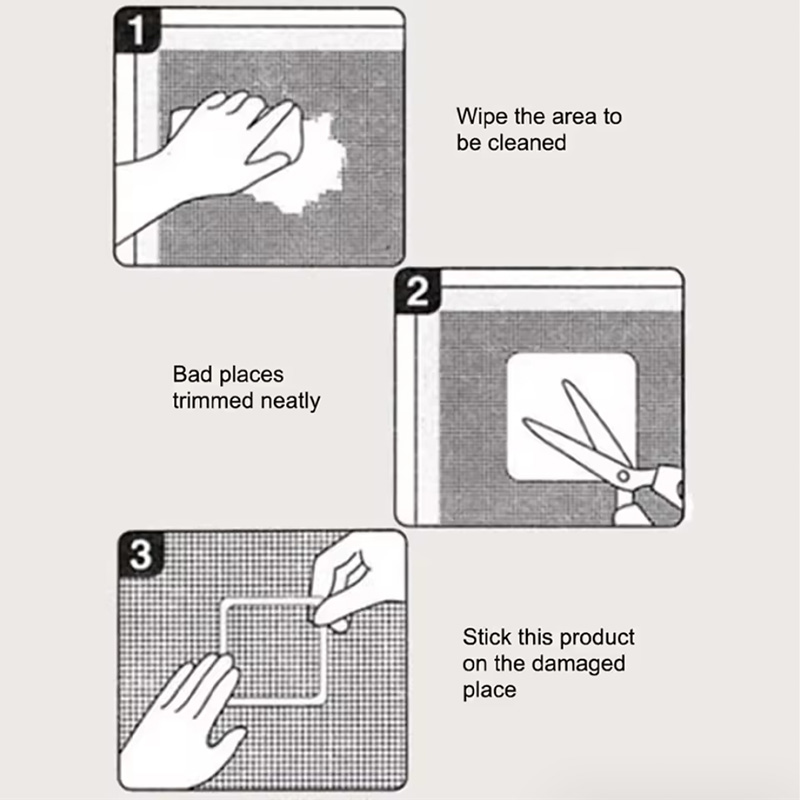 1

Wipe the area to be cleaned

2

Bad places trimmed neatly

3

Stick this product on the damaged place